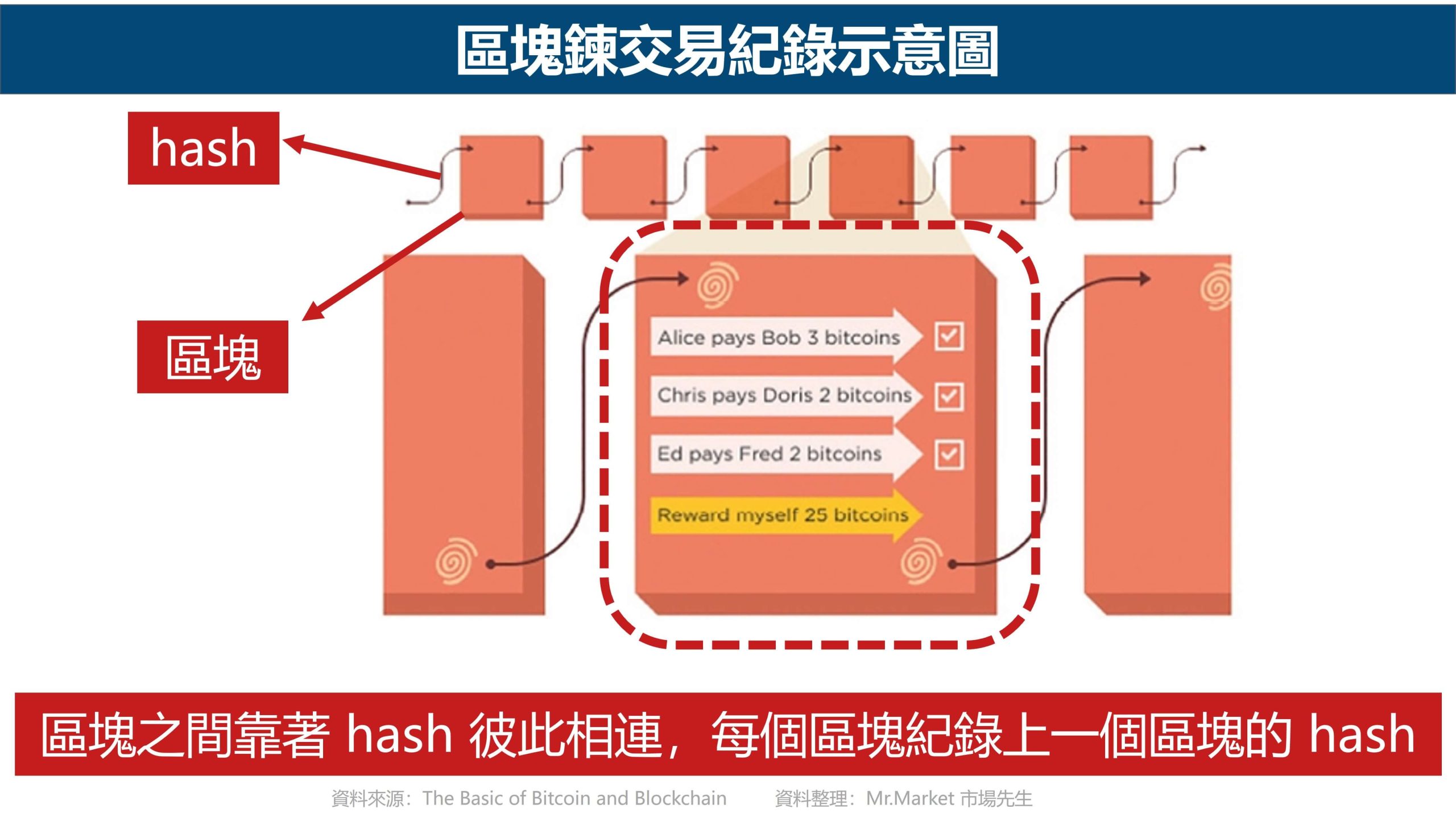 區塊鍊交易紀錄示意圖

hash

區塊

Alice pays Bob 3 bitcoins

Chris pays Doris 2 bitcoins

Ed pays Fred 2 bitcoins

Reward myself 25 bitcoins

區塊之間靠著 hash 彼此相連，每個區塊紀錄上一個區塊的 hash

資料來源：The Basic of Bitcoin and Blockchain　資料整理：Mr.Market 市場先生