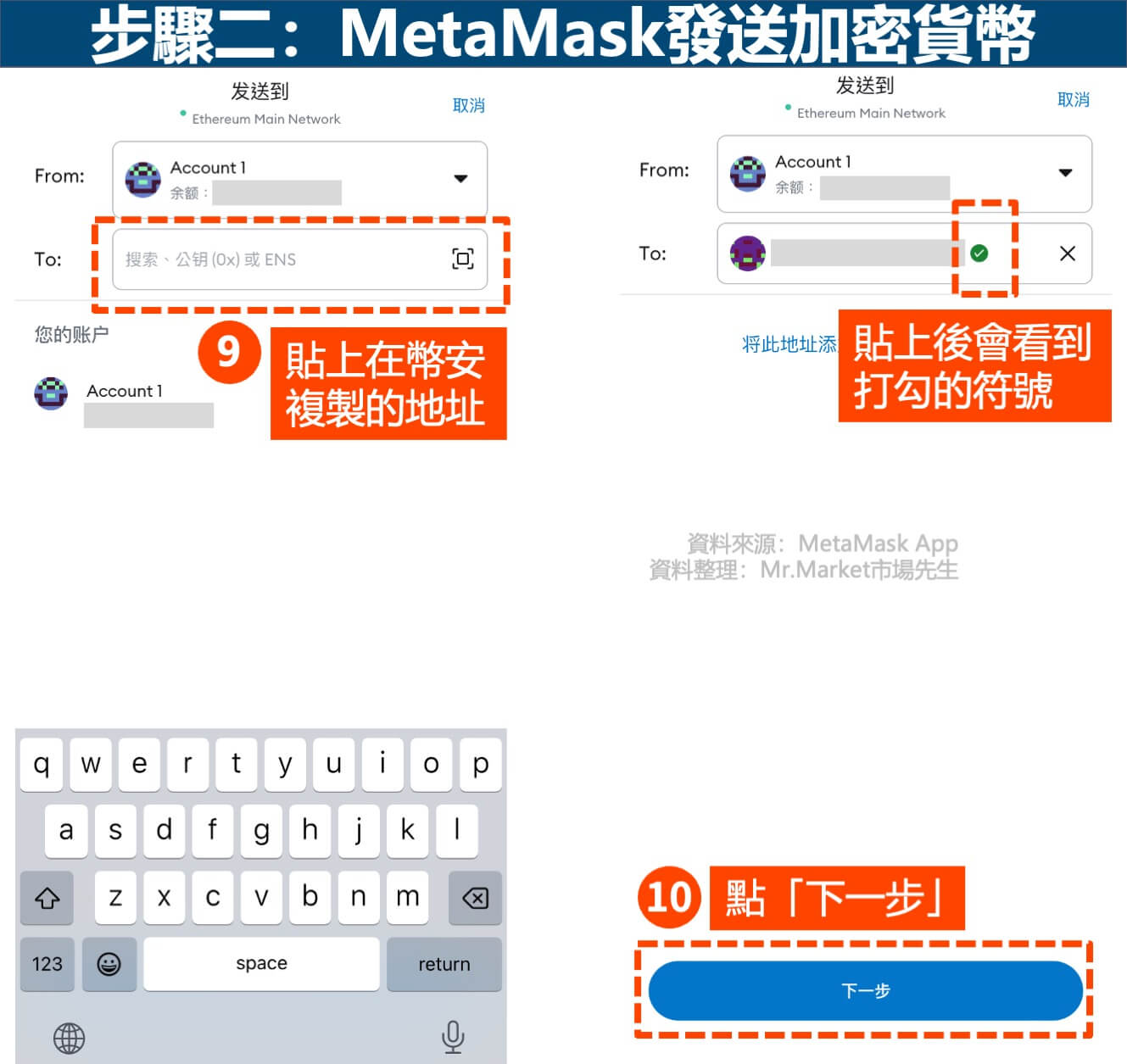 步驟二：MetaMask發送加密貨幣

发送到
Ethereum Main Network
取消

From:
Account 1
余额：

To:
搜索、公钥 (0x) 或 ENS

您的账户
Account 1

9
貼上在幣安複製的地址

q w e r t y u i o p
a s d f g h j k l
z x c v b n m
123
space
return

发送到
Ethereum Main Network
取消

From:
Account 1
余额：

To:

将此地址添

貼上後會看到打勾的符號

資料來源：MetaMask App
資料整理：Mr.Market市場先生

10
點「下一步」

下一步