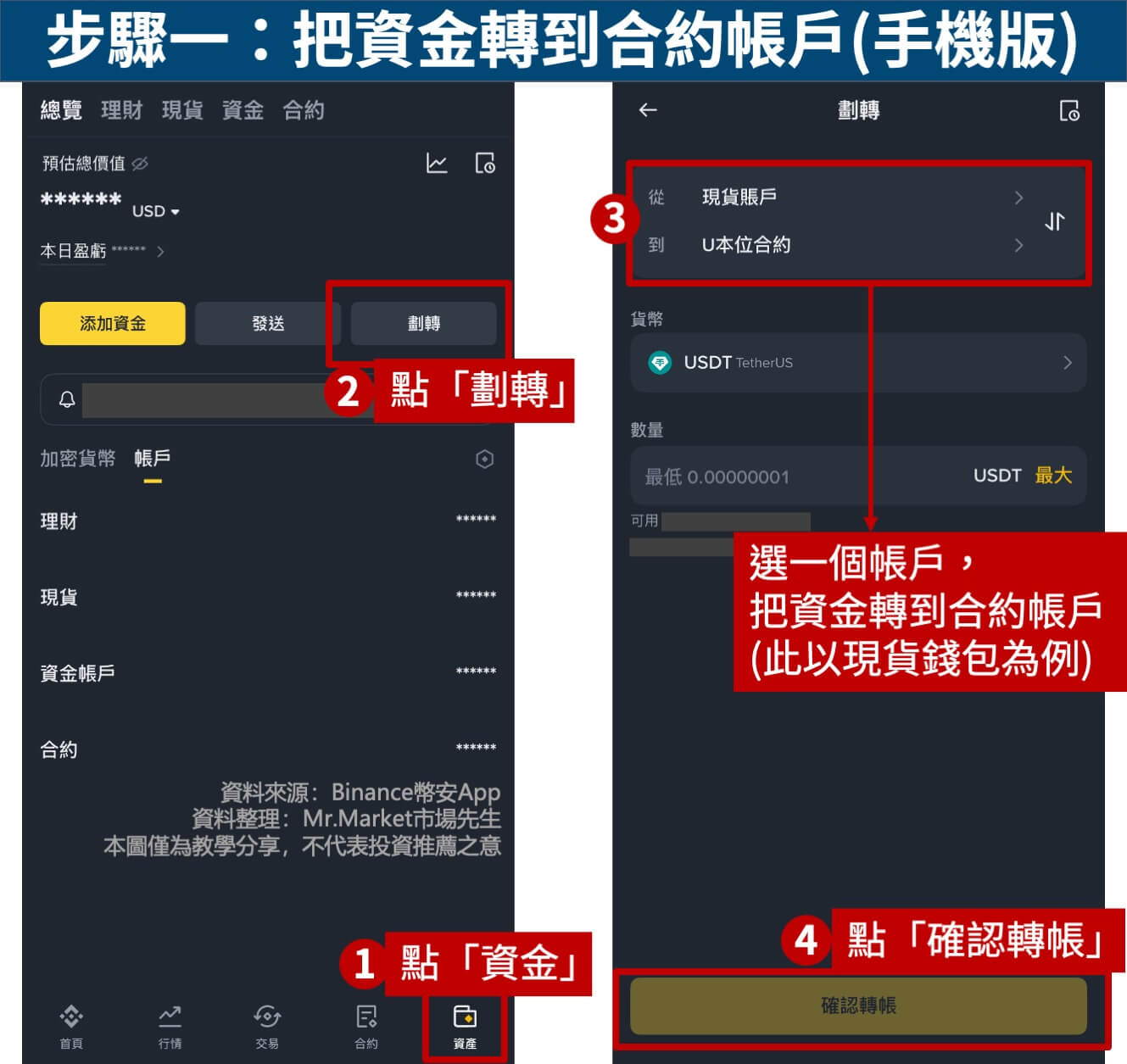 步驟一：把資金轉到合約帳戶(手機版)

總覽 理財 現貨 資金 合約

預估總價值

****** USD

本日盈虧 ******

添加資金 發送 劃轉

2 點「劃轉」

加密貨幣 帳戶

理財 ******

現貨 ******

資金帳戶 ******

合約 ******

資料來源：Binance幣安App
資料整理：Mr.Market市場先生
本圖僅為教學分享，不代表投資推薦之意

1 點「資金」

首頁 行情 交易 合約 資產

劃轉

3 從 現貨賬戶
到 U本位合約

貨幣

USDT TetherUS

數量

最低 0.00000001 USDT 最大

可用

選一個帳戶，
把資金轉到合約帳戶
(此以現貨錢包為例)

4 點「確認轉帳」

確認轉帳